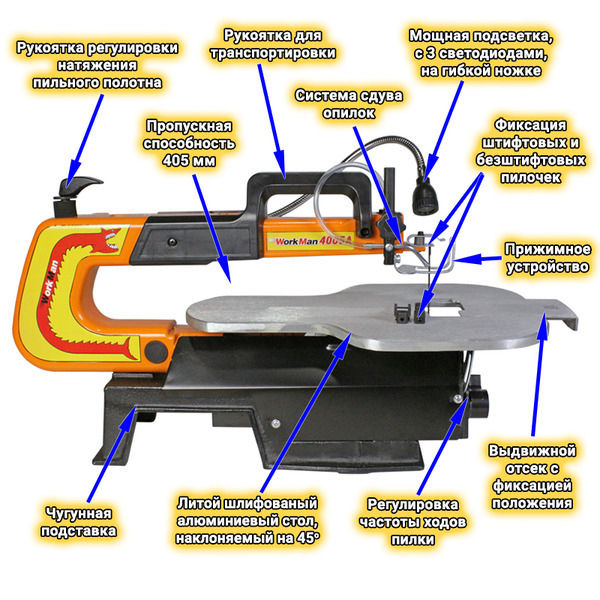 Рукоятка регулировки натяжения пильного полотна

Рукоятка для транспортировки

Мощная подсветка, с 3 светодиодами, на гибкой ножке

Система сдува опилок

Пропускная способность 405 мм

Фиксация штифтовых и безштифтовых пилочек

WorkMan 4005A

Work Man

Прижимное устройство

Выдвижной отсек с фиксацией положения

Чугунная подставка

Литой шлифованый алюминиевый стол, наклоняемый на 45°

Регулировка частоты ходов пилки